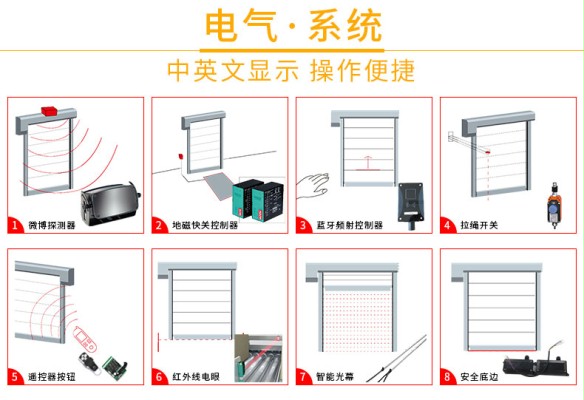 电气·系统

中英文显示 操作便捷

1 微博探测器

2 地磁快关控制器

3 蓝牙频射控制器

4 拉绳开关

5 遥控器按钮

6 红外线电眼

7 智能光幕

8 安全底边