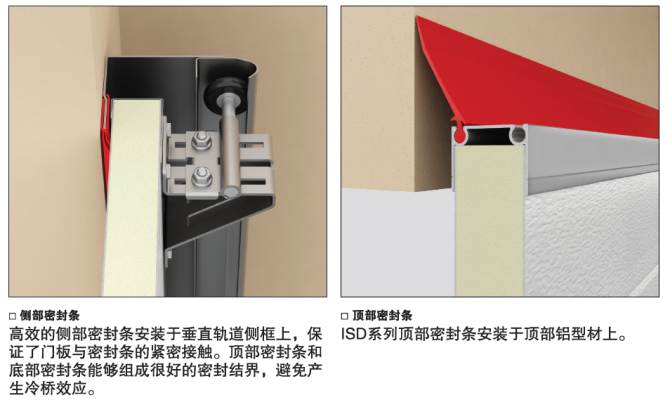 □ 侧部密封条

高效的侧部密封条安装于垂直轨道侧框上，保证了门板与密封条的紧密接触。顶部密封条和底部密封条能够组成很好的密封结界，避免产生冷桥效应。

□ 顶部密封条

ISD系列顶部密封条安装于顶部铝型材上。